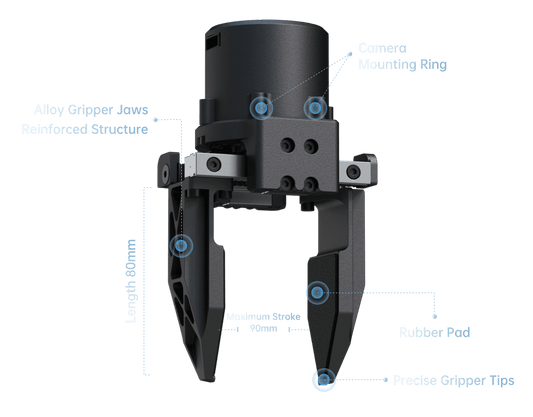 Camera
Mounting Ring

Alloy Gripper Jaws
Reinforced Structure

Length 80mm

Maximum Stroke
90mm

Rubber Pad

Precise Gripper Tips